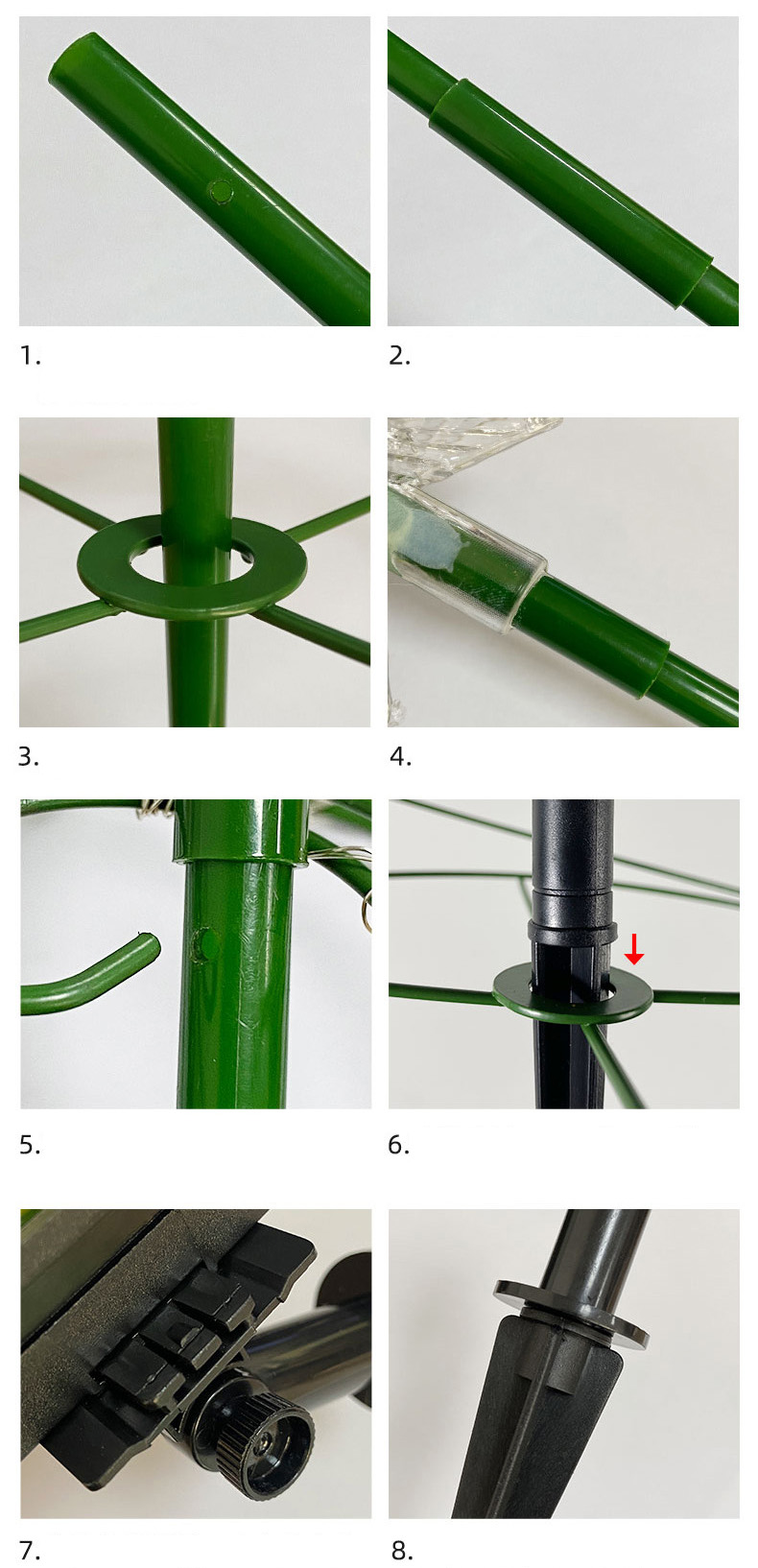 1.

2.

3.

4.

5.

6.

7.

8.