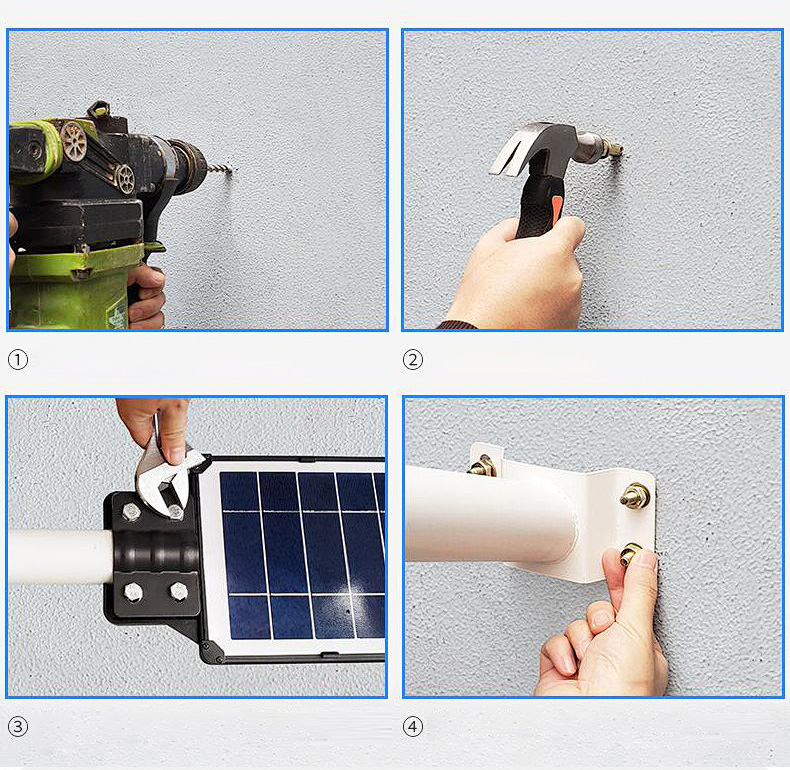 ①

②

③

④